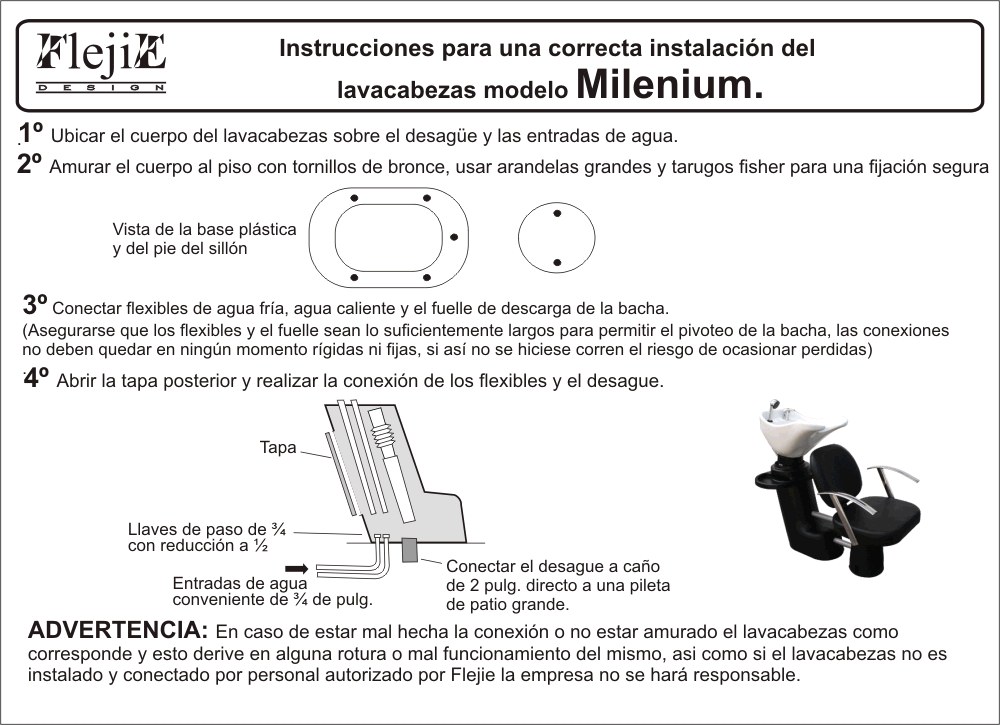 FlejiE
DESIGN

Instrucciones para una correcta instalación del lavacabezas modelo Milenium.

1º Ubicar el cuerpo del lavacabezas sobre el desagüe y las entradas de agua.

2º Amurar el cuerpo al piso con tornillos de bronce, usar arandelas grandes y tarugos fisher para una fijación segura

Vista de la base plástica y del pie del sillón

3º Conectar flexibles de agua fría, agua caliente y el fuelle de descarga de la bacha.
(Asegurarse que los flexibles y el fuelle sean lo suficientemente largos para permitir el pivoteo de la bacha, las conexiones no deben quedar en ningún momento rígidas ni fijas, si así no se hiciese corren el riesgo de ocasionar perdidas)

4º Abrir la tapa posterior y realizar la conexión de los flexibles y el desague.

Tapa

Llaves de paso de ¾ con reducción a ½

Entradas de agua conveniente de ¾ de pulg.

Conectar el desague a caño de 2 pulg. directo a una pileta de patio grande.

ADVERTENCIA: En caso de estar mal hecha la conexión o no estar amurado el lavacabezas como corresponde y esto derive en alguna rotura o mal funcionamiento del mismo, asi como si el lavacabezas no es instalado y conectado por personal autorizado por Flejie la empresa no se hará responsable.